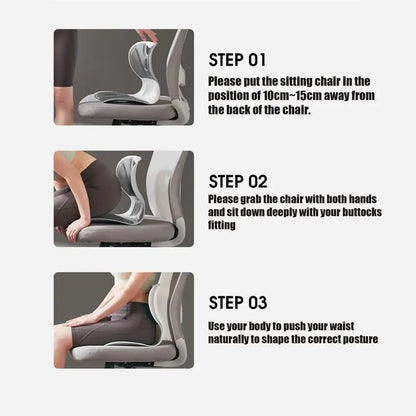 STEP 01

Please put the sitting chair in the position of 10cm~15cm away from the back of the chair.

STEP 02

Please grab the chair with both hands and sit down deeply with your buttocks fitting

STEP 03

Use your body to push your waist naturally to shape the correct posture