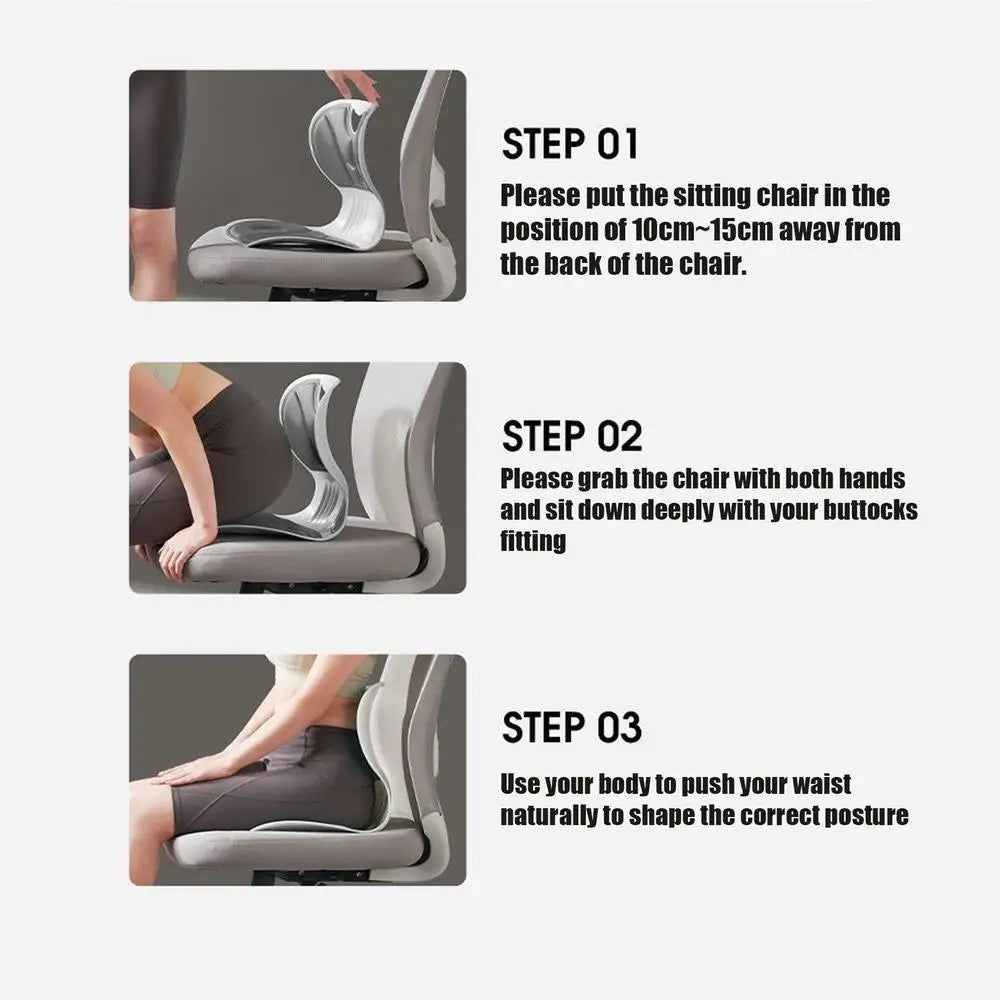 STEP 01

Please put the sitting chair in the position of 10cm~15cm away from the back of the chair.

STEP 02

Please grab the chair with both hands and sit down deeply with your buttocks fitting

STEP 03

Use your body to push your waist naturally to shape the correct posture