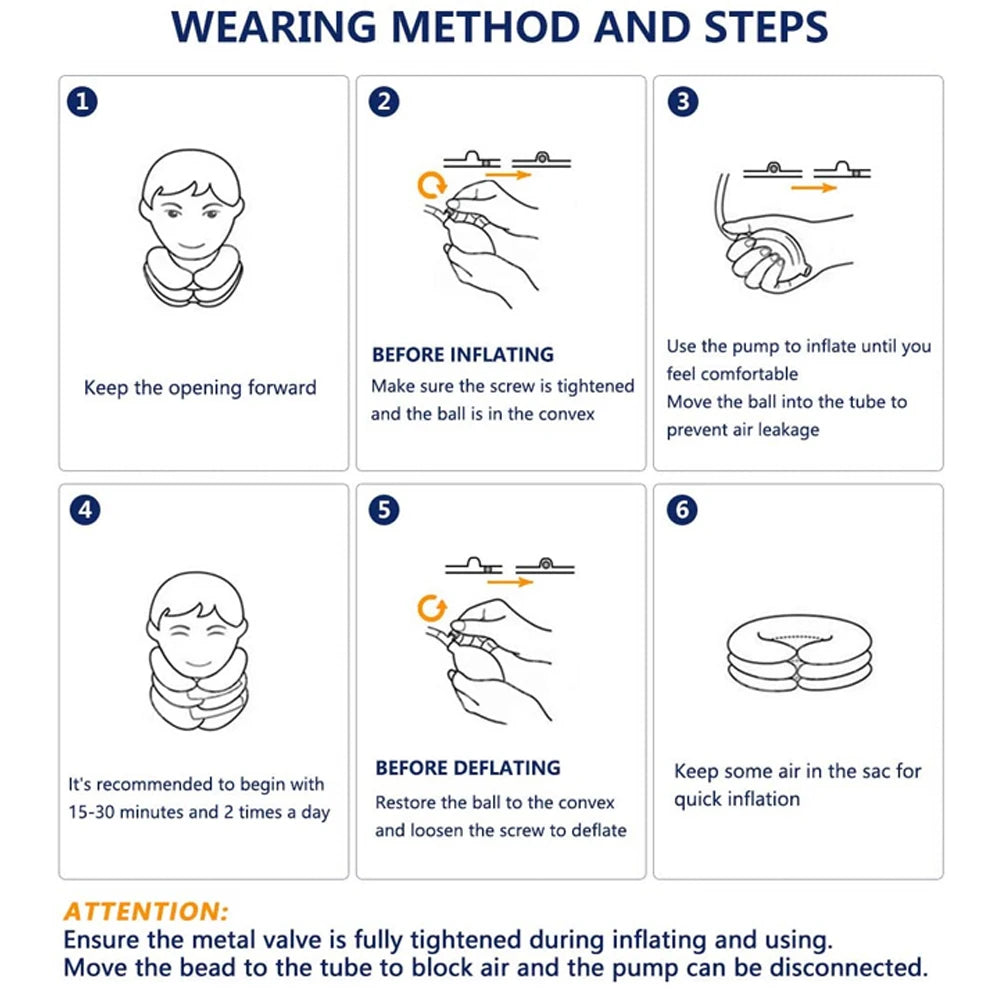 WEARING METHOD AND STEPS

1

Keep the opening forward

2

BEFORE INFLATING

Make sure the screw is tightened and the ball is in the convex

3

Use the pump to inflate until you feel comfortable

Move the ball into the tube to prevent air leakage

4

It's recommended to begin with 15-30 minutes and 2 times a day

5

BEFORE DEFLATING

Restore the ball to the convex and loosen the screw to deflate

6

Keep some air in the sac for quick inflation

ATTENTION:

Ensure the metal valve is fully tightened during inflating and using.

Move the bead to the tube to block air and the pump can be disconnected.