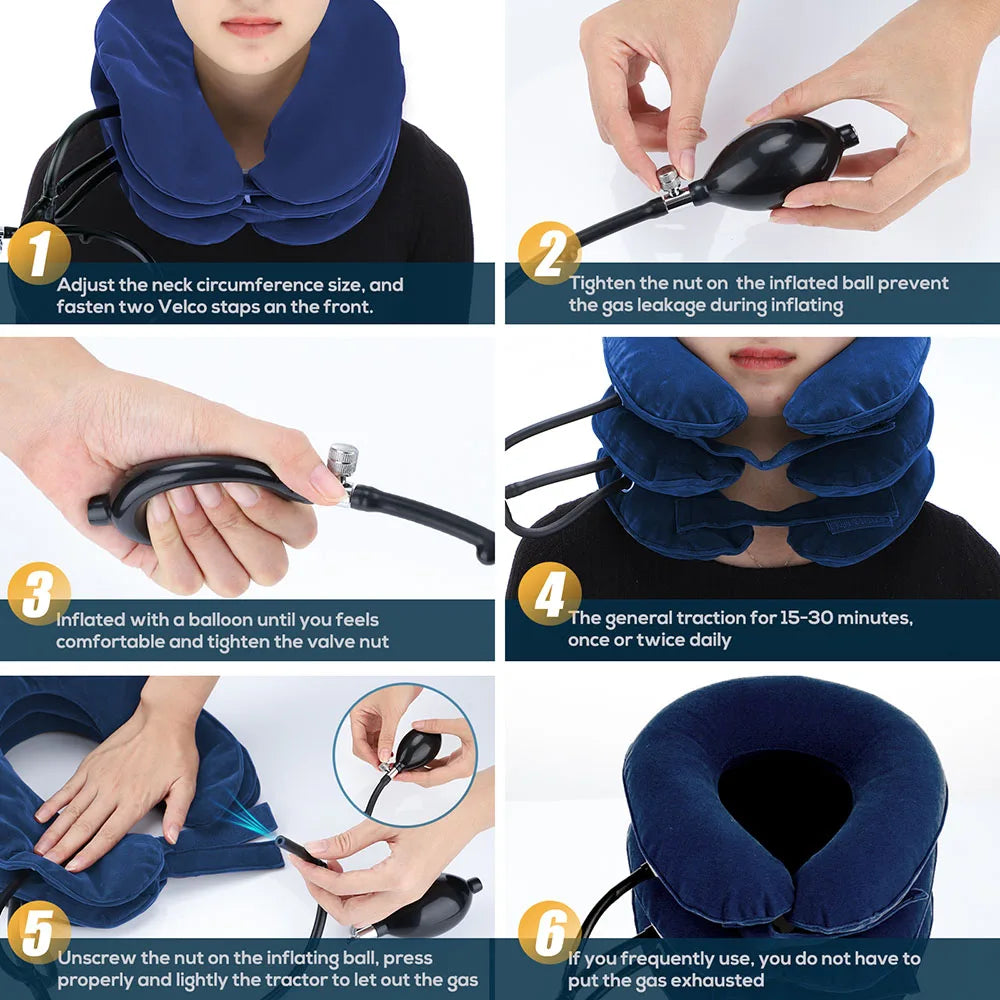 1
Adjust the neck circumference size, and fasten two Velco staps an the front.

2
Tighten the nut on the inflated ball prevent the gas leakage during inflating

3
Inflated with a balloon until you feels comfortable and tighten the valve nut

4
The general traction for 15-30 minutes, once or twice daily

5
Unscrew the nut on the inflating ball, press properly and lightly the tractor to let out the gas

6
If you frequently use, you do not have to put the gas exhausted